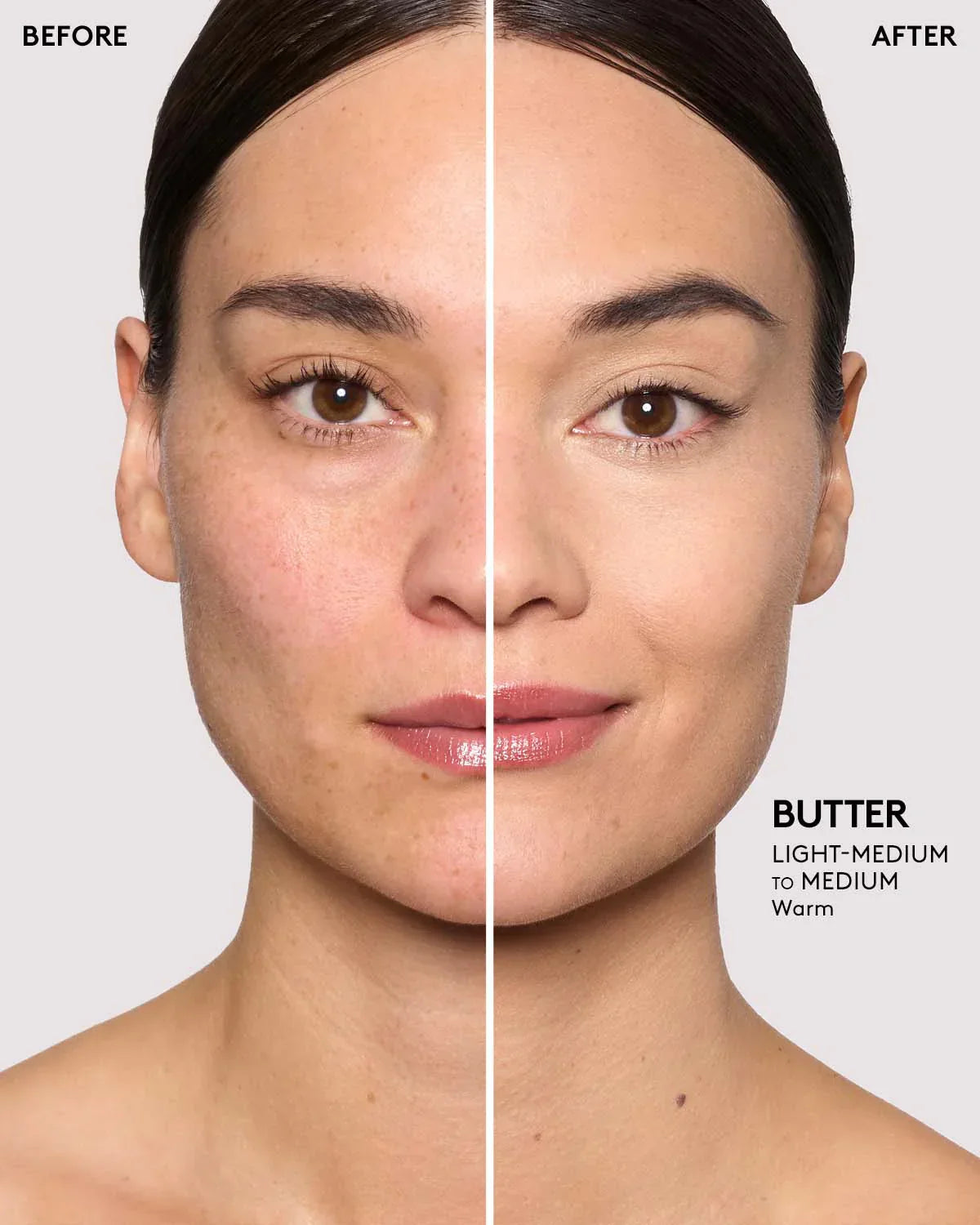 BEFORE

AFTER

BUTTER
LIGHT-MEDIUM
TO MEDIUM
Warm