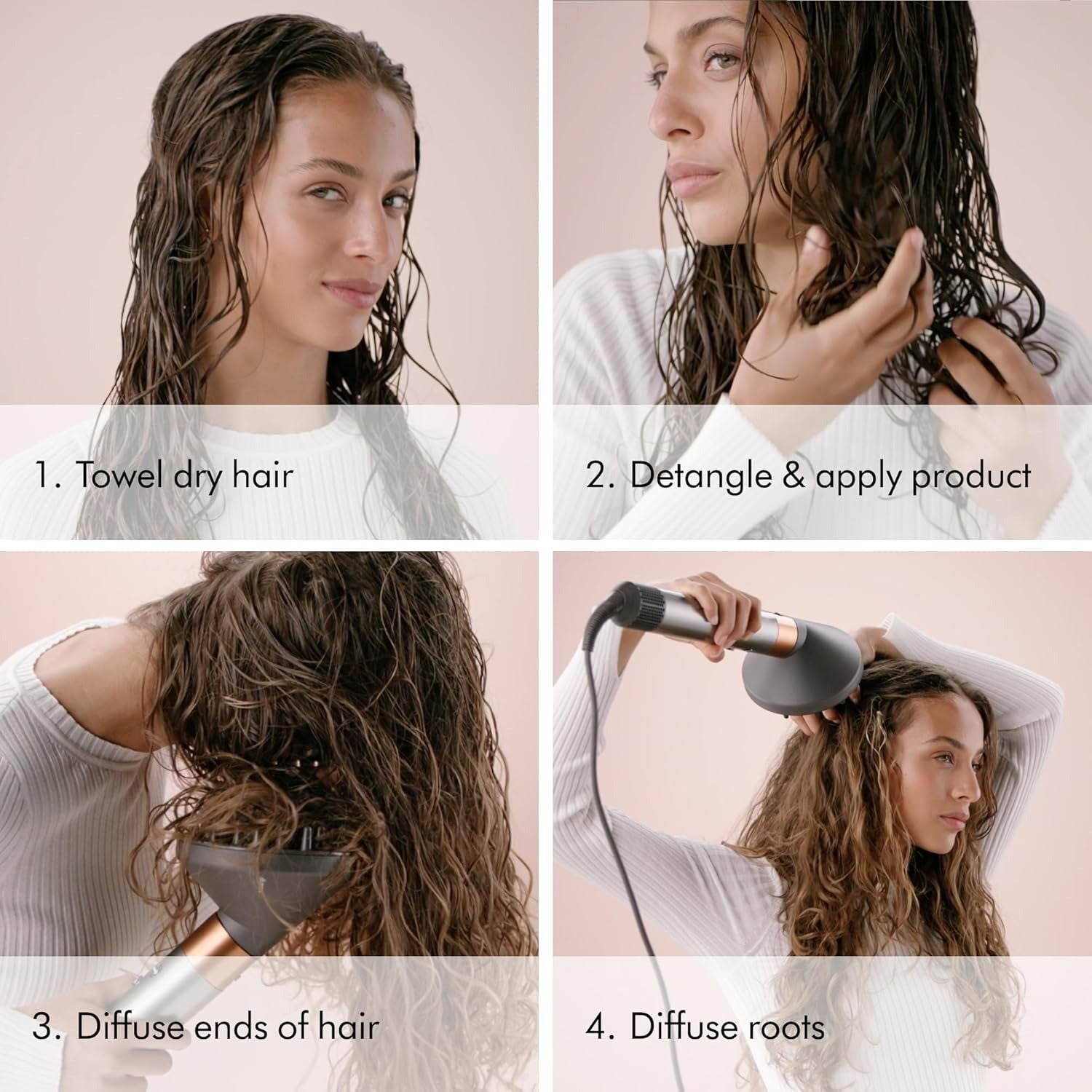 1. Towel dry hair

2. Detangle & apply product

3. Diffuse ends of hair

4. Diffuse roots